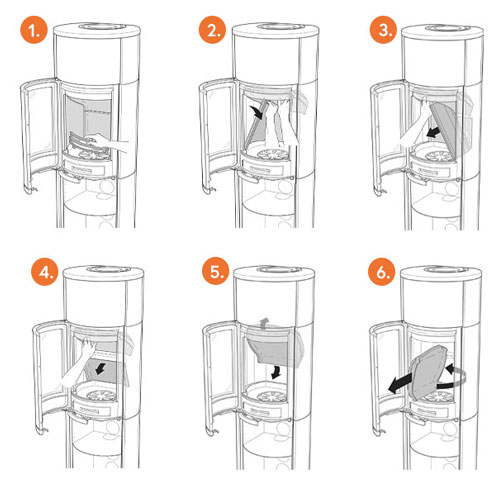 1.

2.

3.

4.

5.

6.